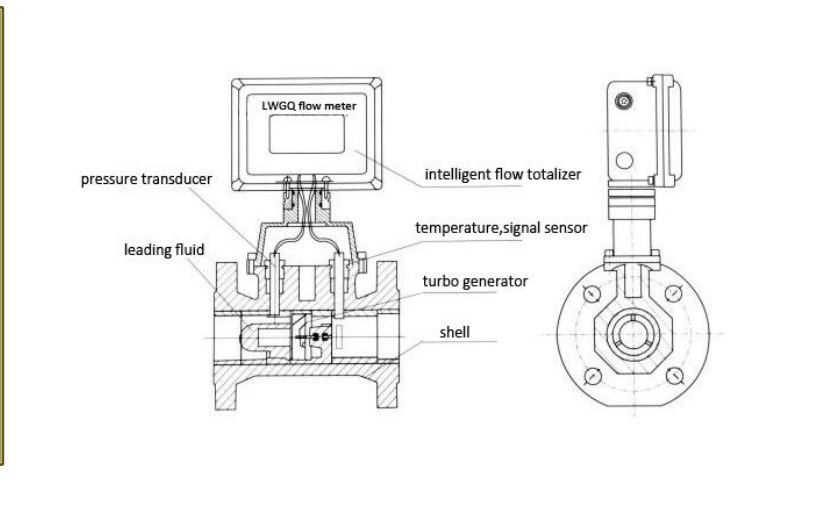 LWGQ flow meter

pressure transducer

intelligent flow totalizer

temperature,signal sensor

leading fluid

turbo generator

shell